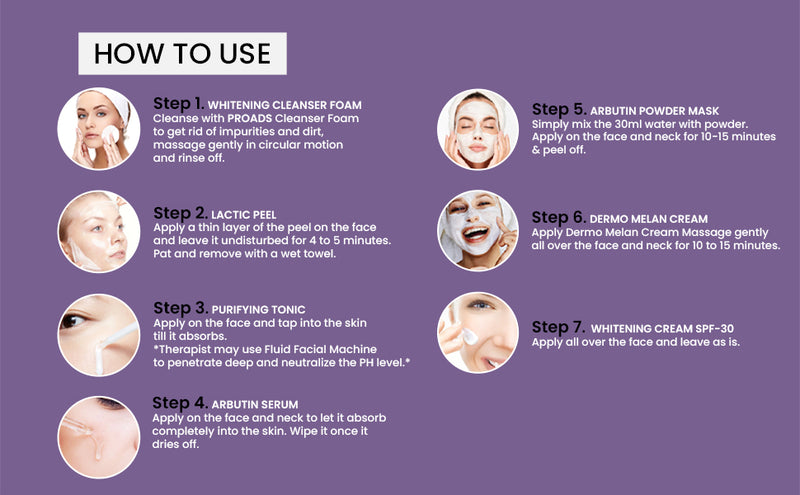 HOW TO USE

Step 1. WHITENING CLEANSER FOAM
Cleanse with PROADS Cleanser Foam to get rid of impurities and dirt, massage gently in circular motion and rinse off.

Step 2. LACTIC PEEL
Apply a thin layer of the peel on the face and leave it undisturbed for 4 to 5 minutes. Pat and remove with a wet towel.

Step 3. PURIFYING TONIC
Apply on the face and tap into the skin till it absorbs.
*Therapist may use Fluid Facial Machine to penetrate deep and neutralize the PH level.*

Step 4. ARBUTIN SERUM
Apply on the face and neck to let it absorb completely into the skin. Wipe it once it dries off.

Step 5. ARBUTIN POWDER MASK
Simply mix the 30ml water with powder. Apply on the face and neck for 10-15 minutes & peel off.

Step 6. DERMO MELAN CREAM
Apply Dermo Melan Cream Massage gently all over the face and neck for 10 to 15 minutes.

Step 7. WHITENING CREAM SPF-30
Apply all over the face and leave as is.