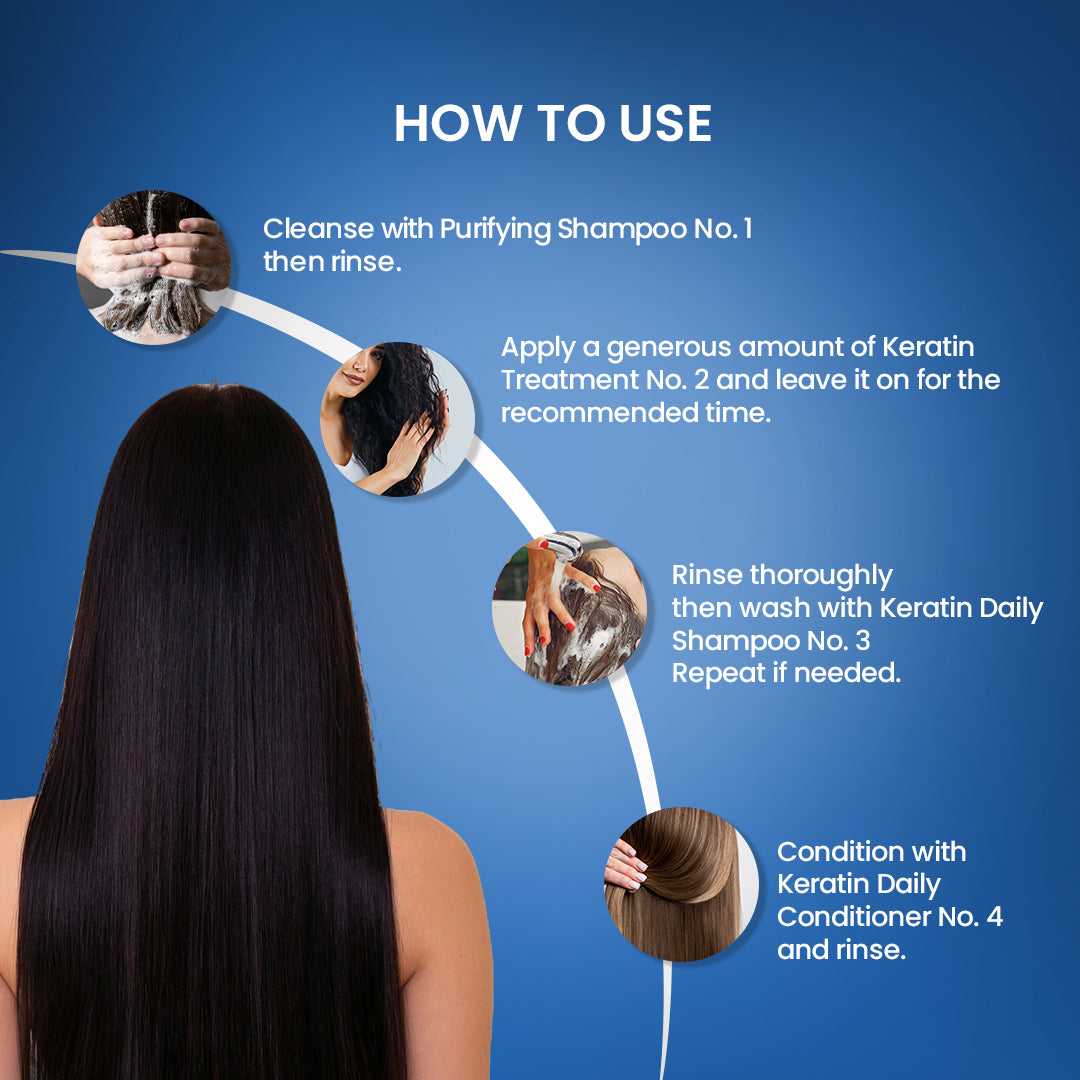 HOW TO USE

Cleanse with Purifying Shampoo No. 1 then rinse.

Apply a generous amount of Keratin Treatment No. 2 and leave it on for the recommended time.

Rinse thoroughly
then wash with Keratin Daily Shampoo No. 3
Repeat if needed.

Condition with Keratin Daily Conditioner No. 4 and rinse.