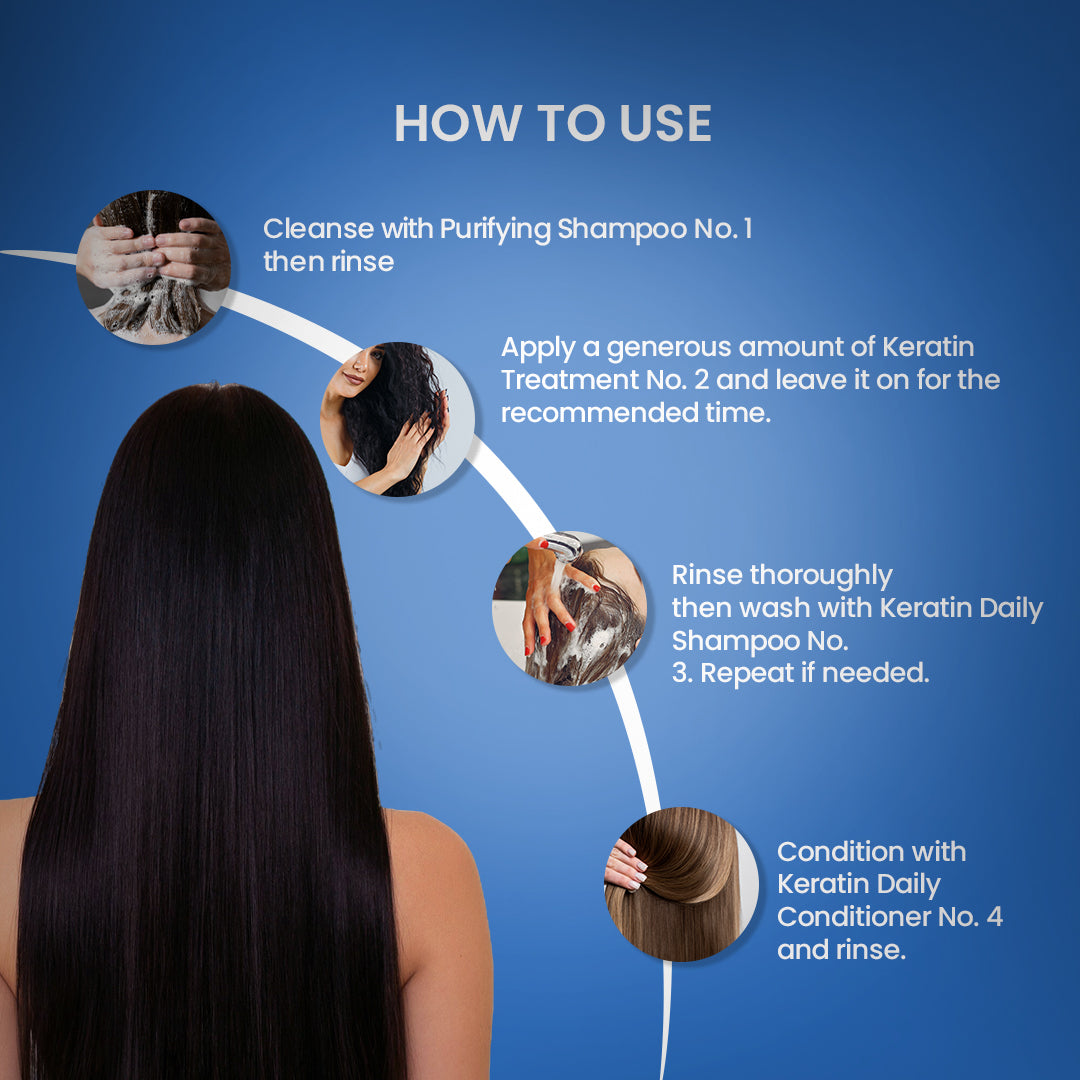 HOW TO USE

Cleanse with Purifying Shampoo No. 1 then rinse

Apply a generous amount of Keratin Treatment No. 2 and leave it on for the recommended time.

Rinse thoroughly then wash with Keratin Daily Shampoo No. 3. Repeat if needed.

Condition with Keratin Daily Conditioner No. 4 and rinse.